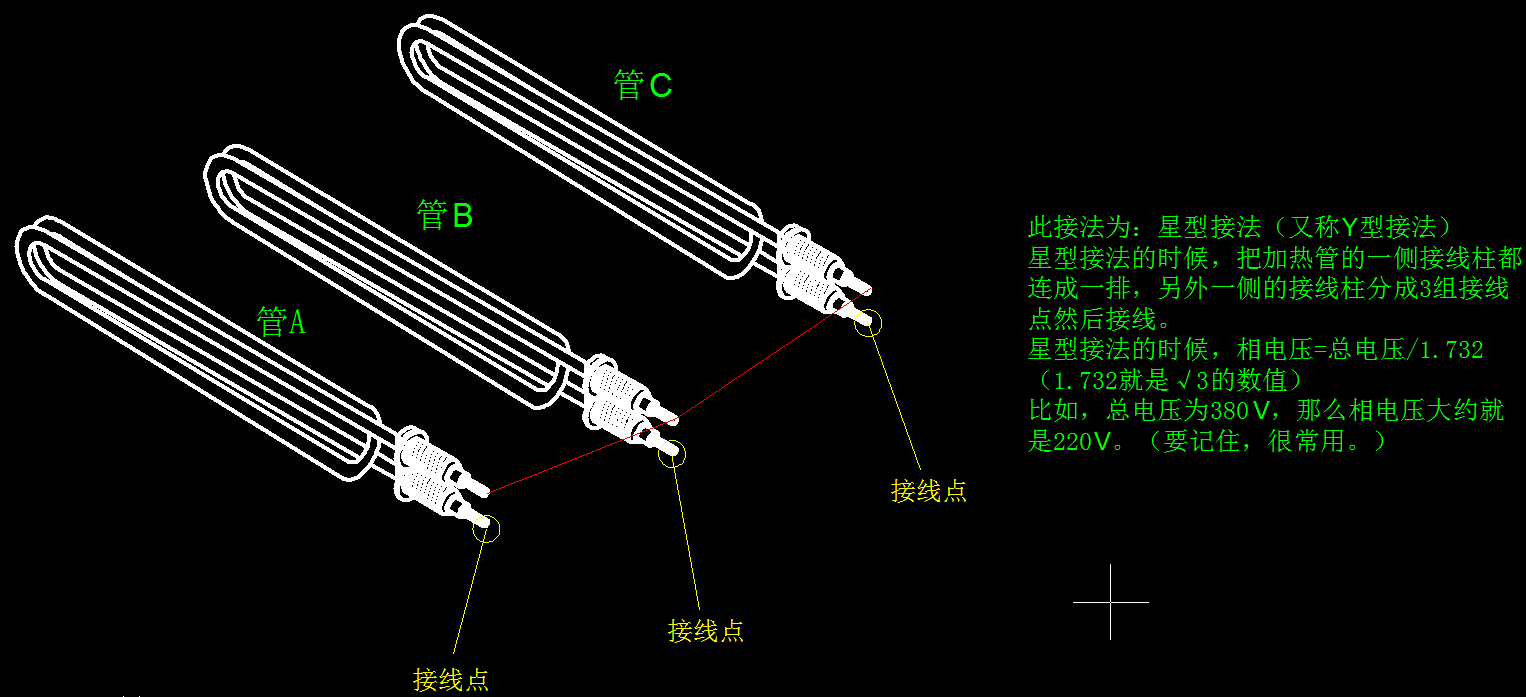 管C

管B

管A

此接法为：星型接法（又称Y型接法）
星型接法的时候，把加热管的一侧接线柱都连成一排，另外一侧的接线柱分成3组接线点然后接线。
星型接法的时候，相电压=总电压/1.732
（1.732就是√3的数值）
比如，总电压为380V，那么相电压大约就是220V。（要记住，很常用。）

接线点

接线点

接线点